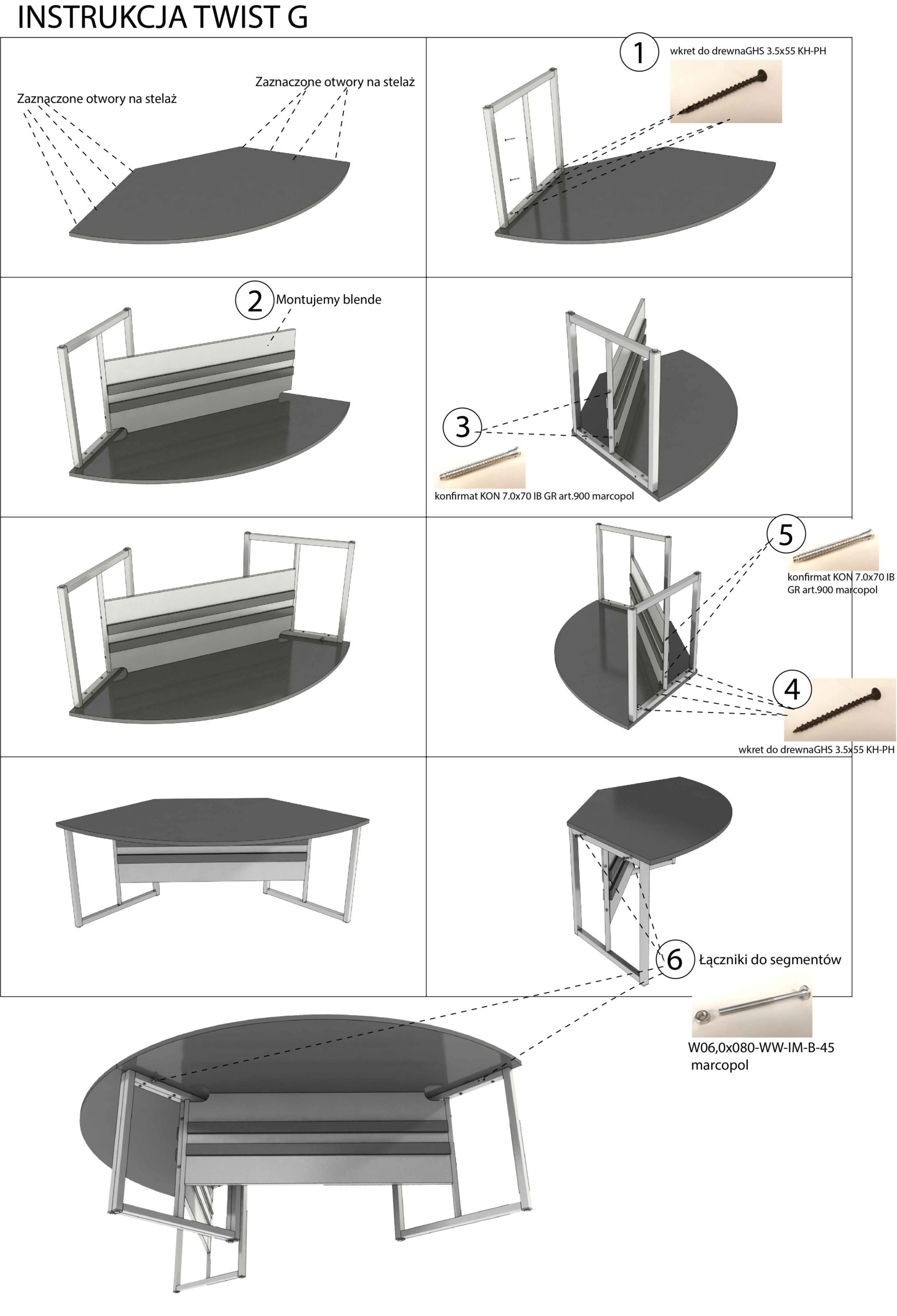 INSTRUKCJA TWIST G

Zaznaczone otwory na stelaż

Zaznaczone otwory na stelaż

1 wkret do drewnaGHS 3.5x55 KH-PH

2 Montujemy blende

3

konfirmat KON 7.0x70 IB GR art.900 marcopol

5

konfirmat KON 7.0x70 IB GR art.900 marcopol

4

wkret do drewnaGHS 3.5x55 KH-PH

6 Łączniki do segmentów

W06,0x080-WW-IM-B-45 marcopol